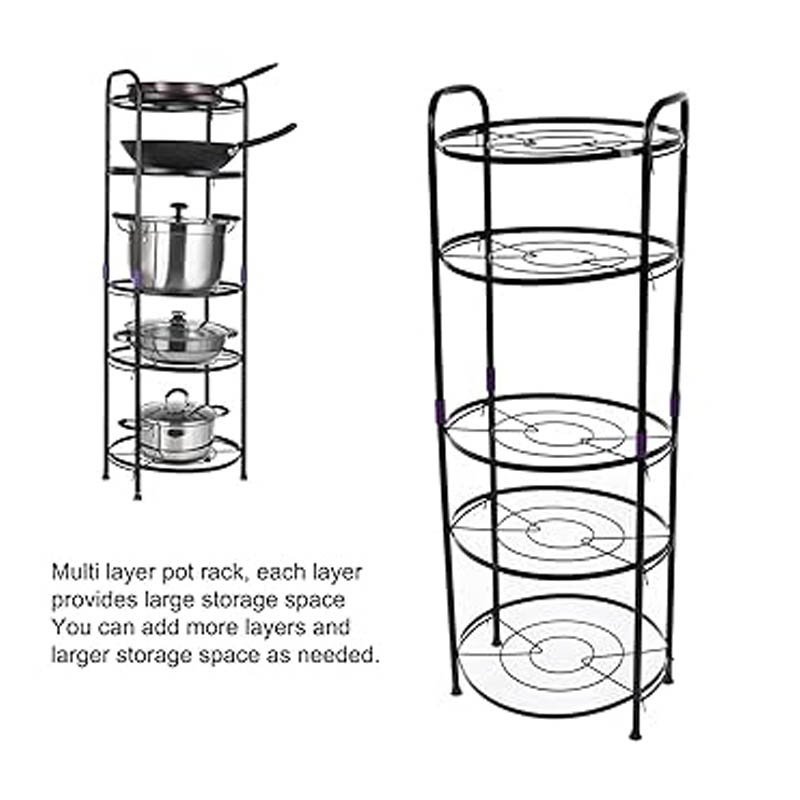 Multi layer pot rack, each layer provides large storage space You can add more layers and larger storage space as needed.